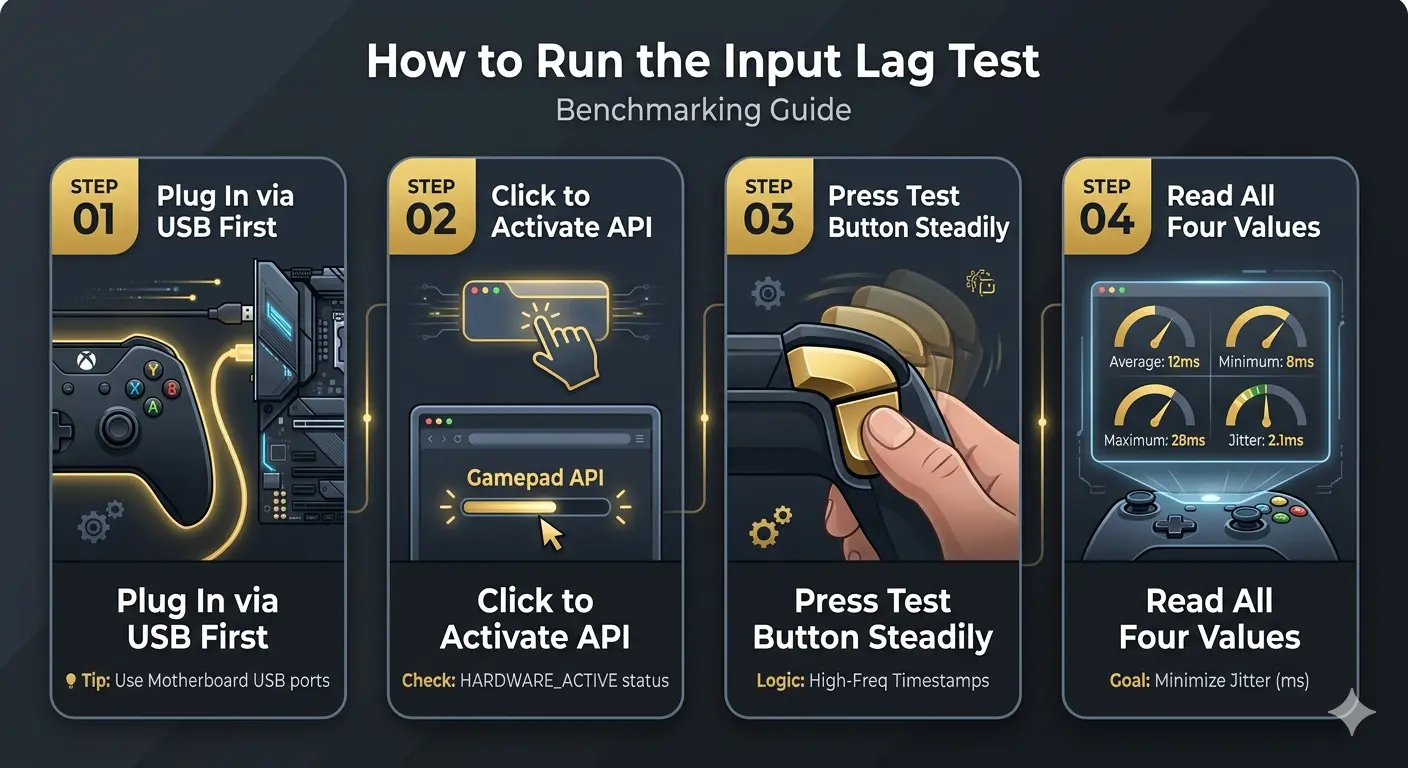 How to Run the Input Lag Test
Benchmarking Guide

STEP 01 Plug In via USB First

Y
X B
A

Plug In via USB First
Tip: Use Motherboard USB ports

STEP 02 Click to Activate API

Gamepad API

Click to Activate API
Check: HARDWARE_ACTIVE status

STEP 03 Press Test Button Steadily

Press Test Button Steadily
Logic: High-Freq Timestamps

STEP 04 Read All Four Values

Average: 12ms
Minimum: 8ms
Maximum: 28ms
Jitter: 2.1ms

Read All Four Values
Goal: Minimize Jitter (ms)